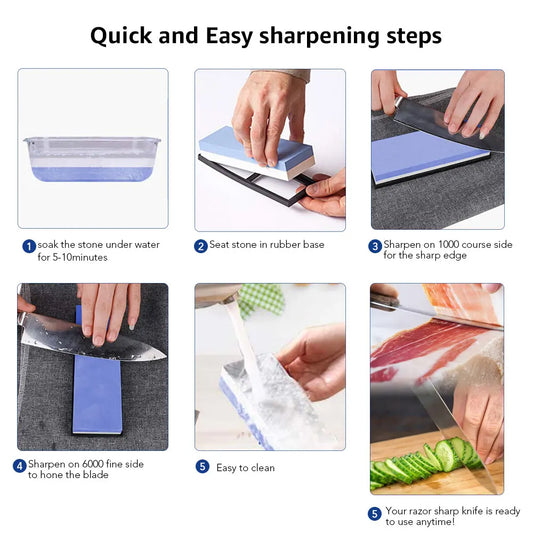 Quick and Easy sharpening steps

1 soak the stone under water for 5-10minutes

2 Seat stone in rubber base

3 Sharpen on 1000 course side for the sharp edge

4 Sharpen on 6000 fine side to hone the blade

5 Easy to clean

5 Your razor sharp knife is ready to use anytime!